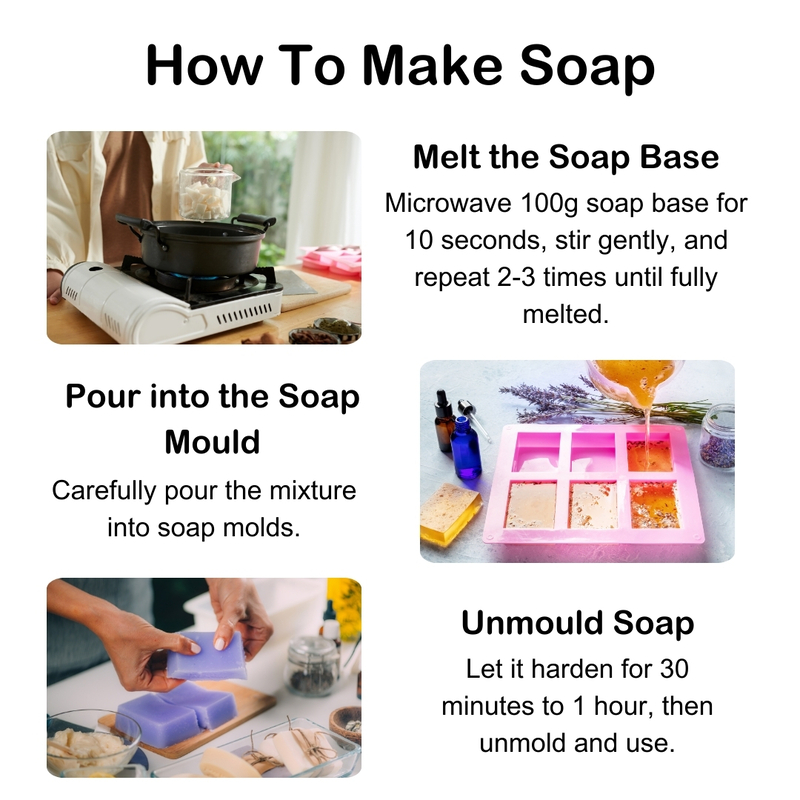 How To Make Soap

Melt the Soap Base

Microwave 100g soap base for 10 seconds, stir gently, and repeat 2-3 times until fully melted.

Pour into the Soap Mould

Carefully pour the mixture into soap molds.

Unmould Soap

Let it harden for 30 minutes to 1 hour, then unmold and use.