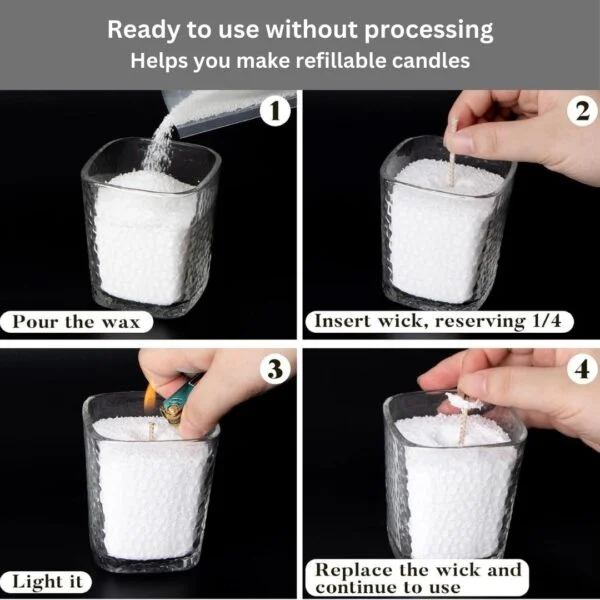 Ready to use without processing
Helps you make refillable candles

1
Pour the wax

2
Insert wick, reserving 1/4

3
Light it

4
Replace the wick and continue to use