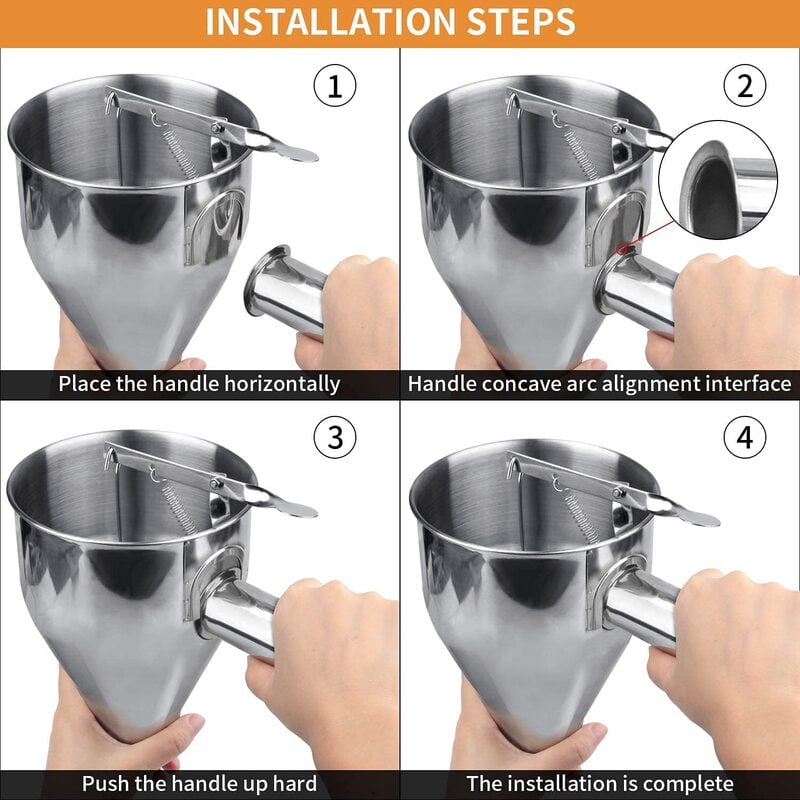 INSTALLATION STEPS

1

Place the handle horizontally

2

Handle concave arc alignment interface

3

Push the handle up hard

4

The installation is complete