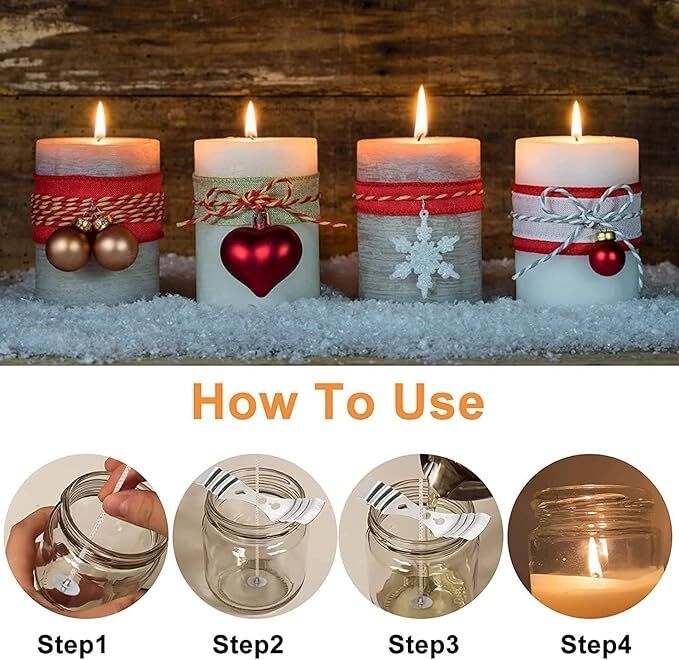 How To Use

Step1

Step2

Step3

Step4