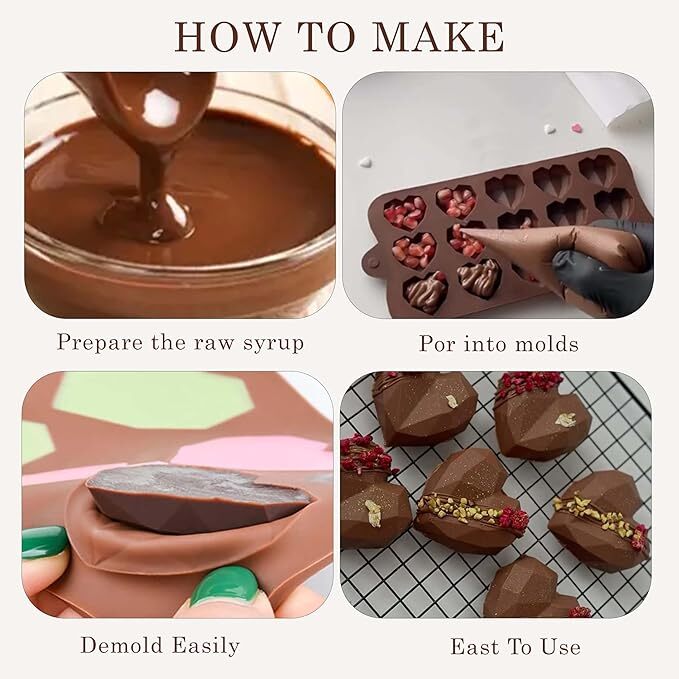 HOW TO MAKE

Prepare the raw syrup

Por into molds

Demold Easily

East To Use