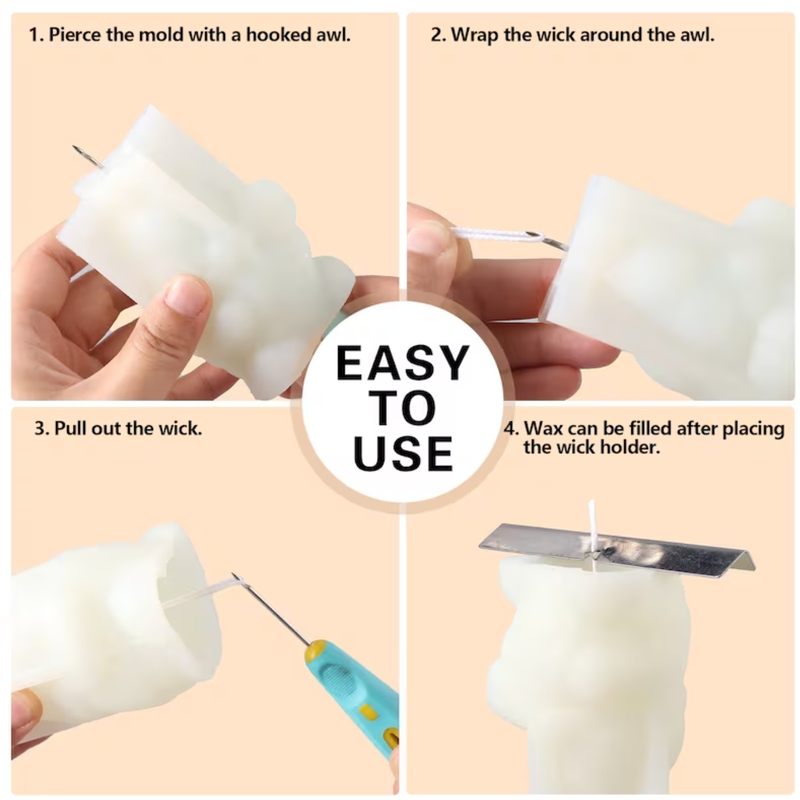 1. Pierce the mold with a hooked awl.

2. Wrap the wick around the awl.

EASY TO USE

3. Pull out the wick.

4. Wax can be filled after placing the wick holder.