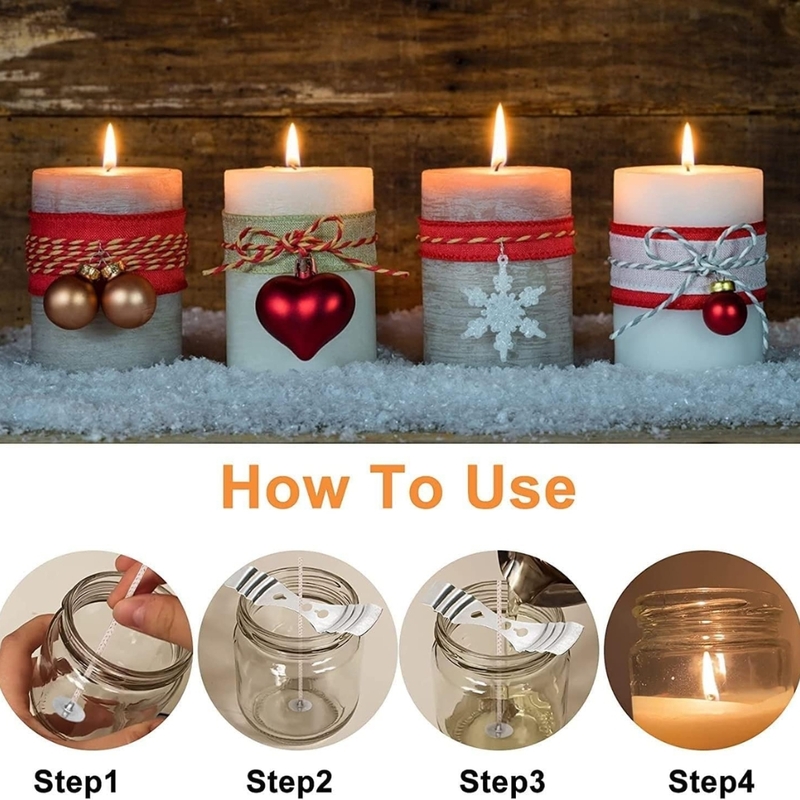 How To Use

Step1

Step2

Step3

Step4