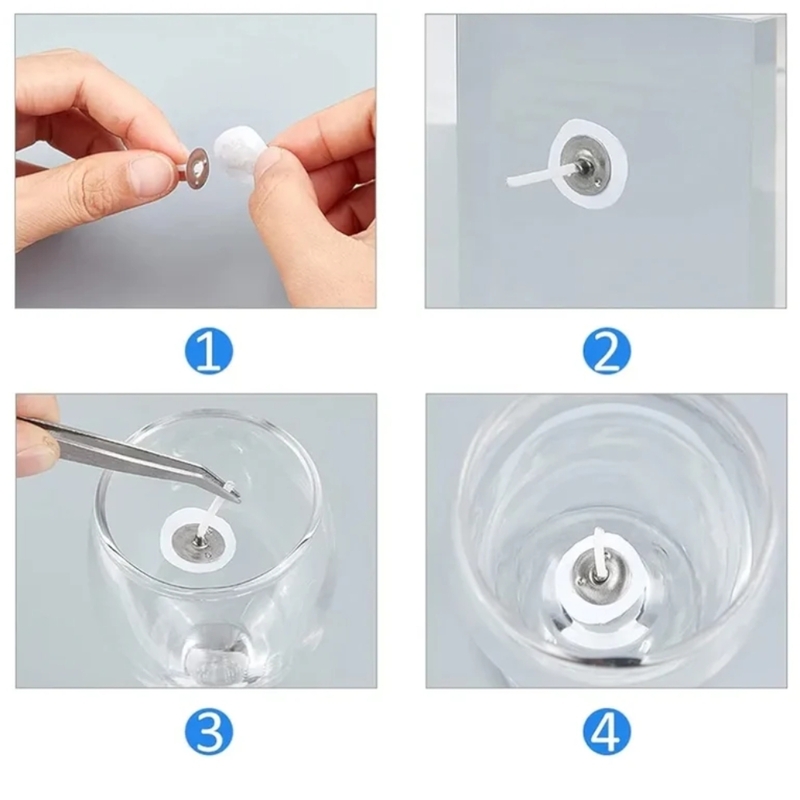 1

2

3

4